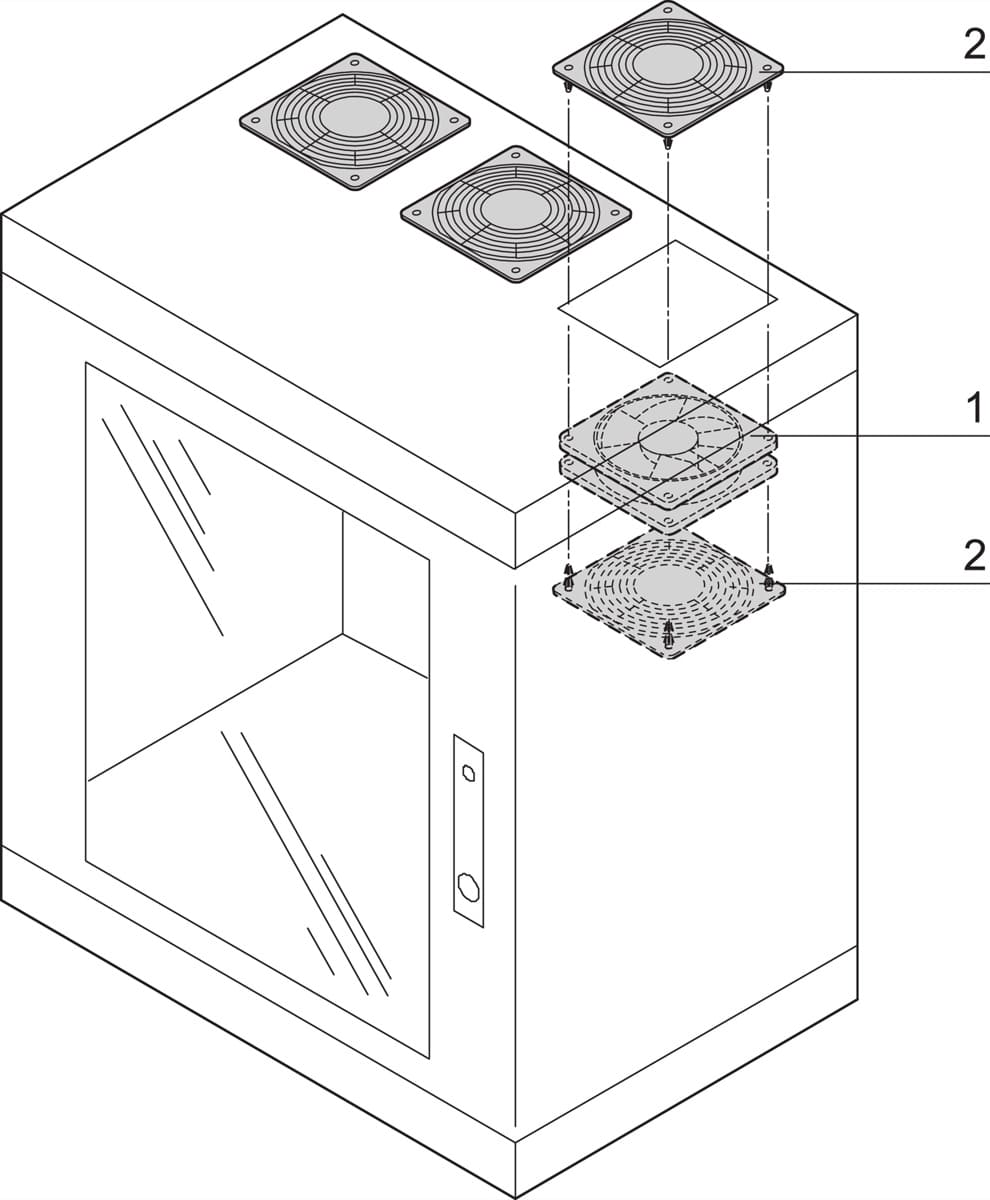 2

1

2