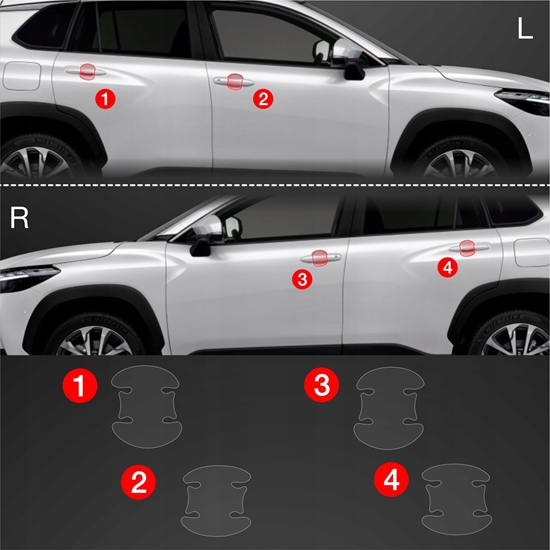 L

1

2

R

3

4

1

3

2

4