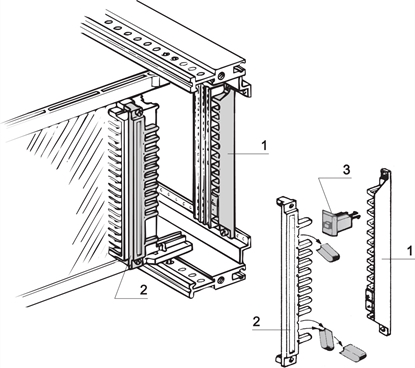 1
3
1
2
2