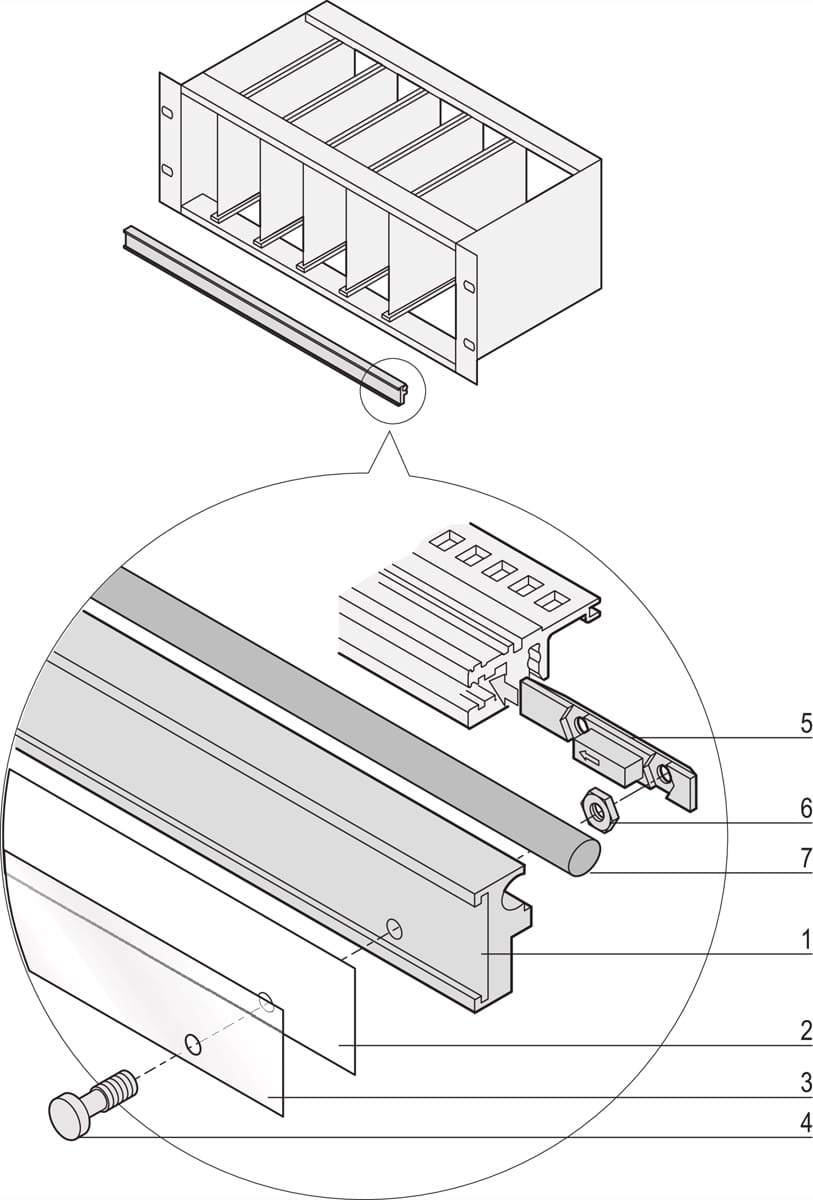 5
6
7
1
2
3
4