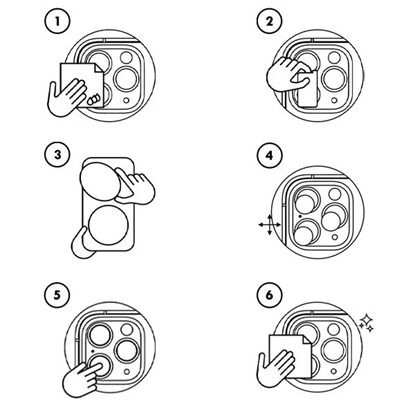 1

2

3

4

5

6